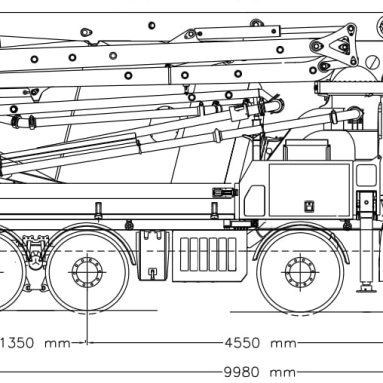 1350 mm
4550 mm
9980 mm